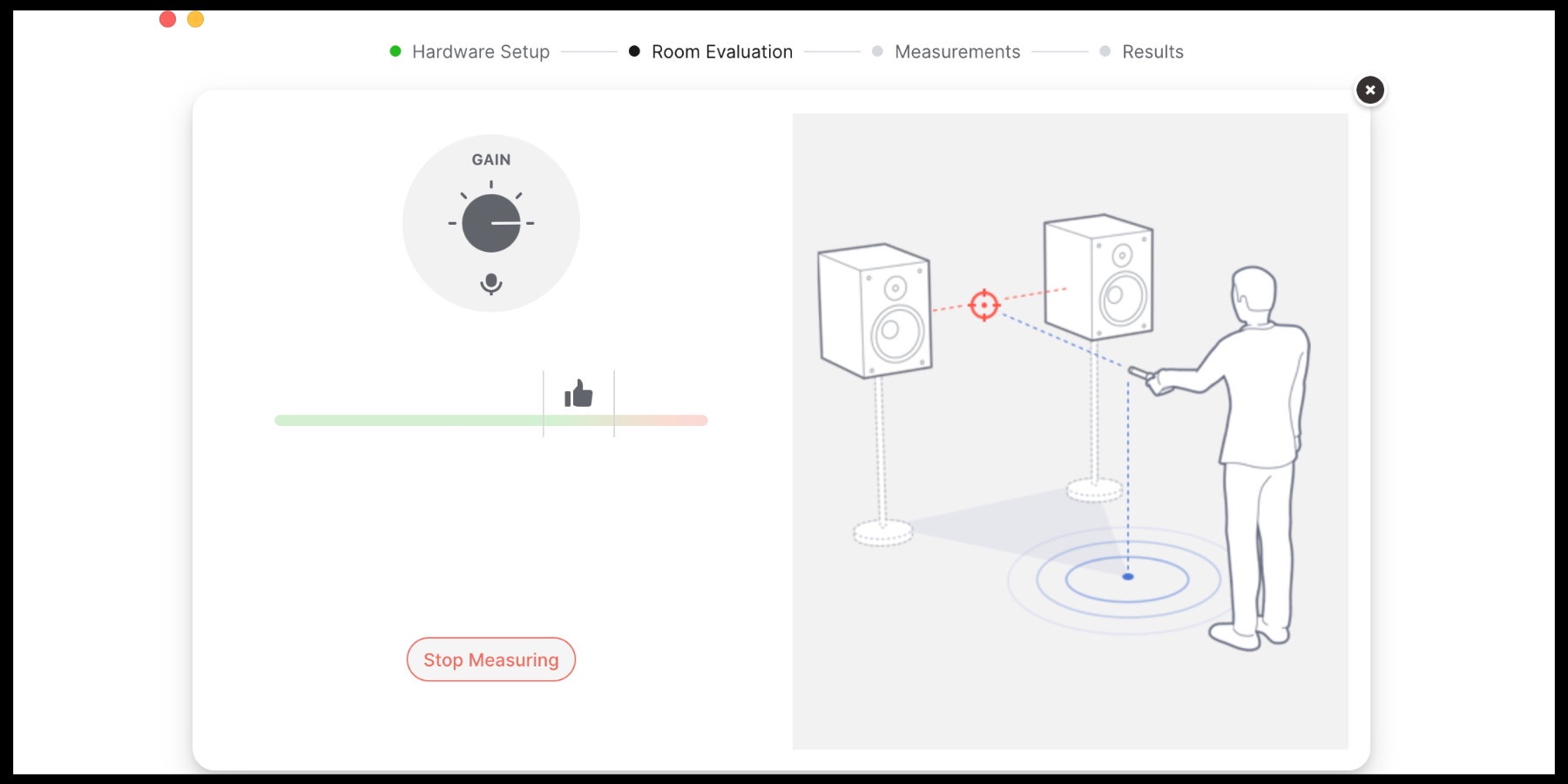 Hardware Setup
Room Evaluation
Measurements
Results

GAIN

Stop Measuring